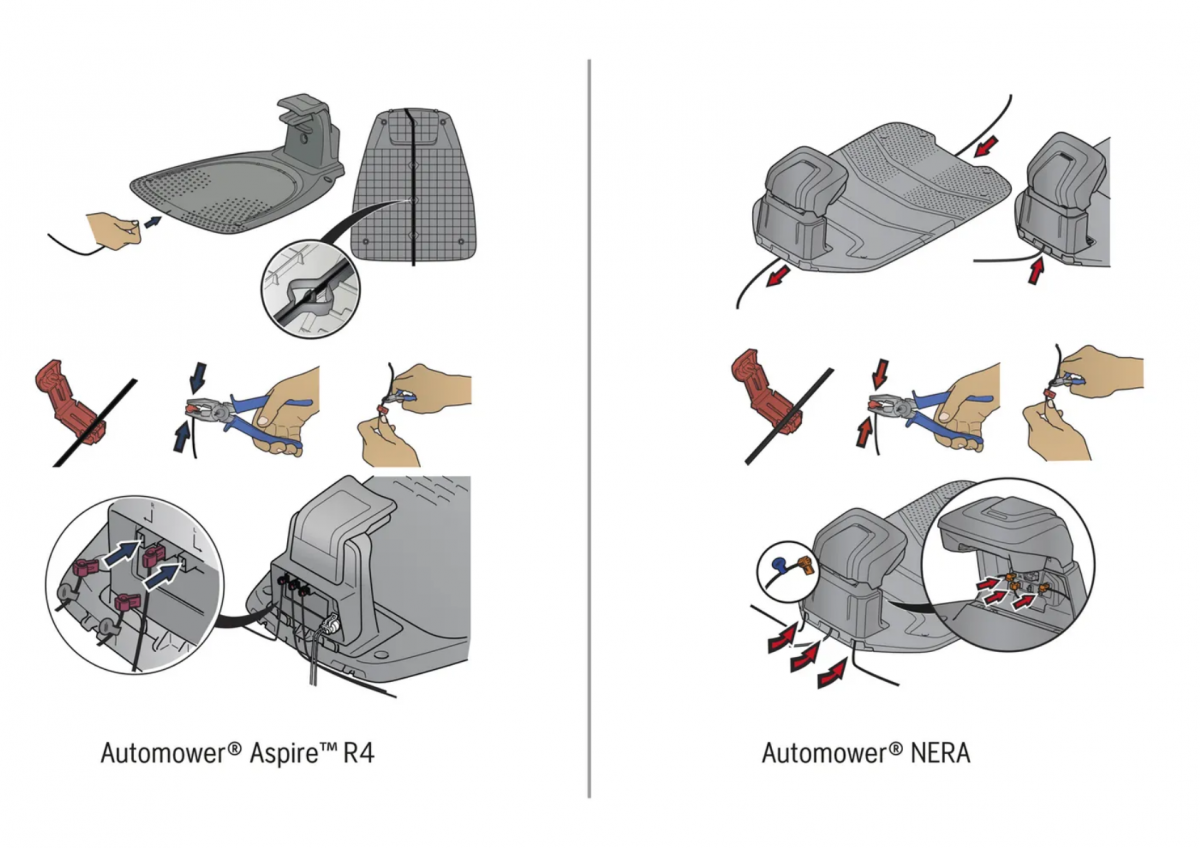 Automower® Aspire™ R4

Automower® NERA